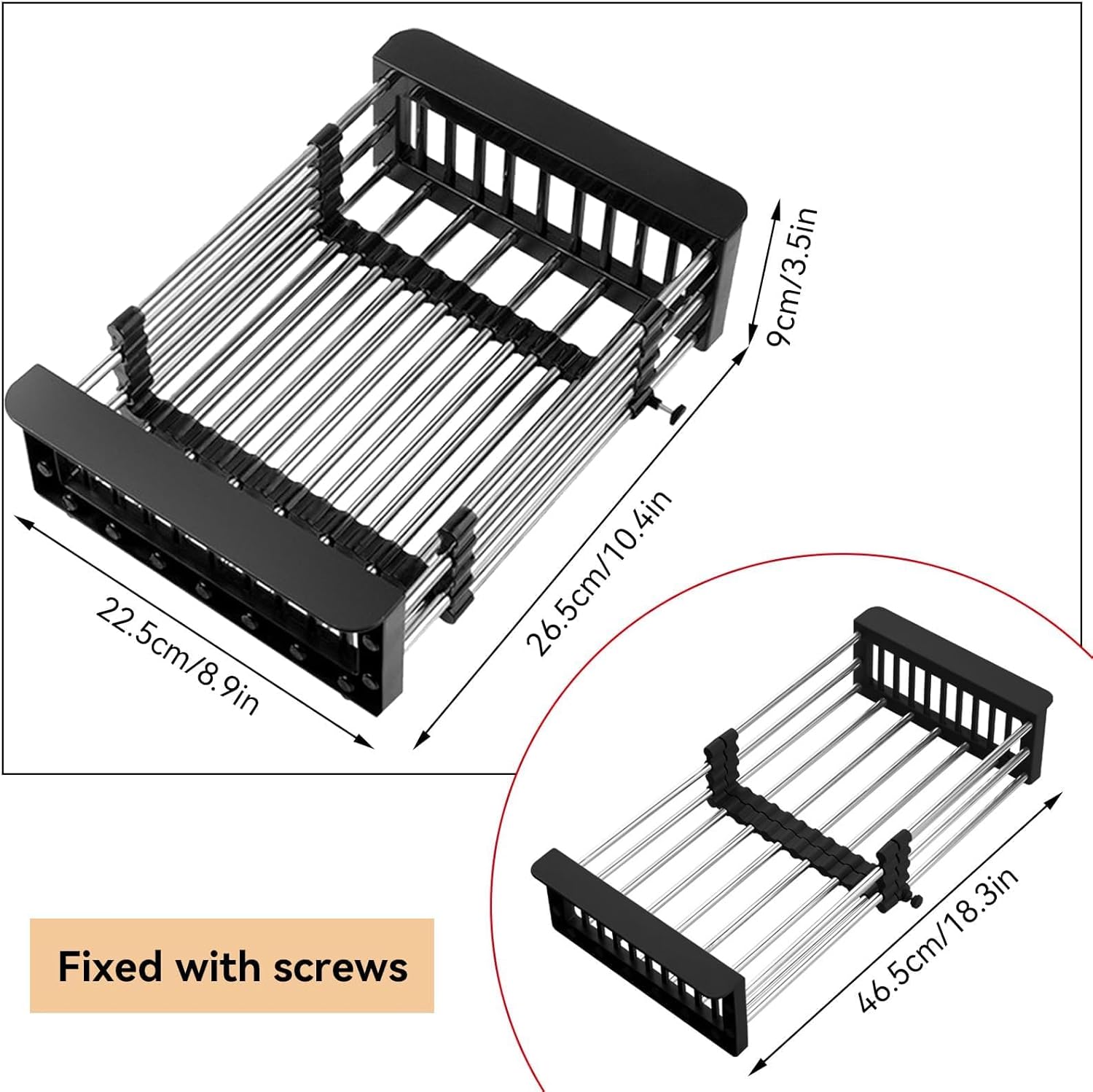 9cm/3.5in

26.5cm/10.4in

22.5cm/8.9in

46.5cm/18.3in

Fixed with screws